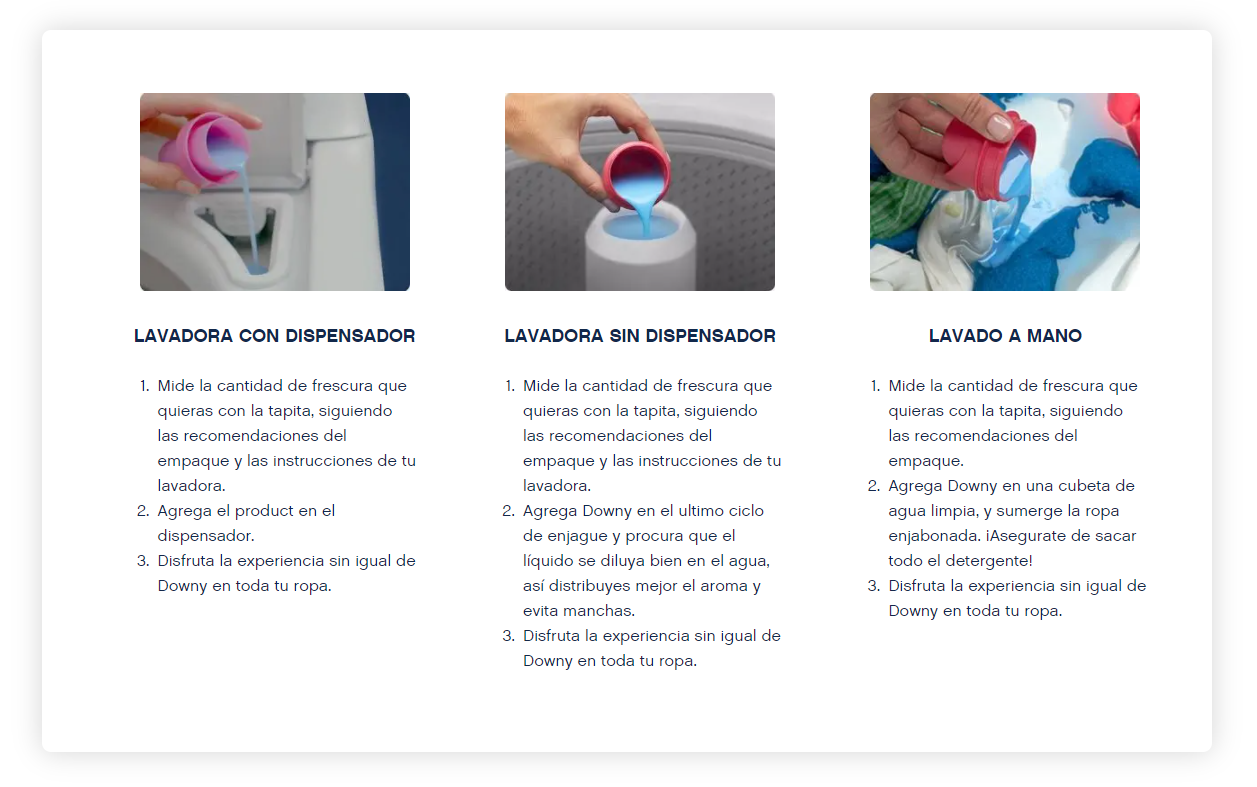 LAVADORA CON DISPENSADOR

1. Mide la cantidad de frescura que quieras con la tapita, siguiendo las recomendaciones del empaque y las instrucciones de tu lavadora.
2. Agrega el product en el dispensador.
3. Disfruta la experiencia sin igual de Downy en toda tu ropa.

LAVADORA SIN DISPENSADOR

1. Mide la cantidad de frescura que quieras con la tapita, siguiendo las recomendaciones del empaque y las instrucciones de tu lavadora.
2. Agrega Downy en el ultimo ciclo de enjague y procura que el líquido se diluya bien en el agua, así distribuyes mejor el aroma y evita manchas.
3. Disfruta la experiencia sin igual de Downy en toda tu ropa.

LAVADO A MANO

1. Mide la cantidad de frescura que quieras con la tapita, siguiendo las recomendaciones del empaque.
2. Agrega Downy en una cubeta de agua limpia, y sumerge la ropa enjabonada. ¡Asegurate de sacar todo el detergente!
3. Disfruta la experiencia sin igual de Downy en toda tu ropa.